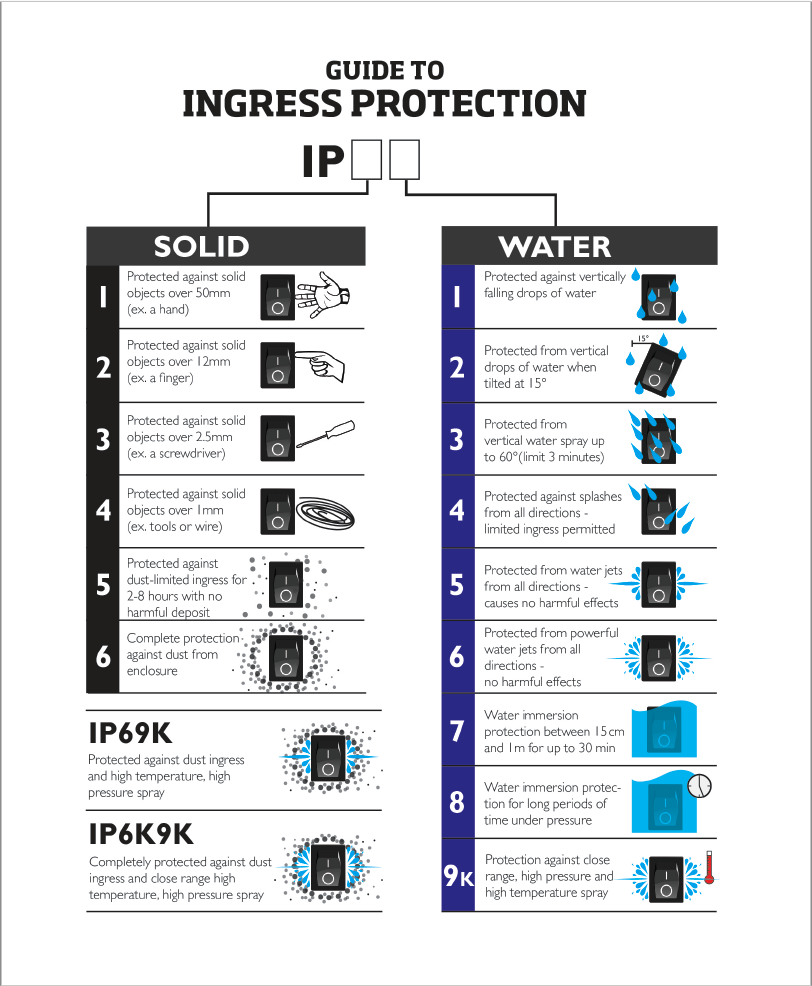 GUIDE TO
INGRESS PROTECTION

IP

SOLID

1 Protected against solid objects over 50mm (ex. a hand)

2 Protected against solid objects over 12mm (ex. a finger)

3 Protected against solid objects over 2.5mm (ex. a screwdriver)

4 Protected against solid objects over 1mm (ex. tools or wire)

5 Protected against dust-limited ingress for 2-8 hours with no harmful deposit

6 Complete protection against dust from enclosure

IP69K
Protected against dust ingress and high temperature, high pressure spray

IP6K9K
Completely protected against dust ingress and close range high temperature, high pressure spray

WATER

1 Protected against vertically falling drops of water

2 Protected from vertical drops of water when tilted at 15°

15°

3 Protected from vertical water spray up to 60°(limit 3 minutes)

4 Protected against splashes from all directions - limited ingress permitted

5 Protected from water jets from all directions - causes no harmful effects

6 Protected from powerful water jets from all directions - no harmful effects

7 Water immersion protection between 15cm and 1m for up to 30 min

8 Water immersion protection for long periods of time under pressure

9K Protection against close range, high pressure and high temperature spray